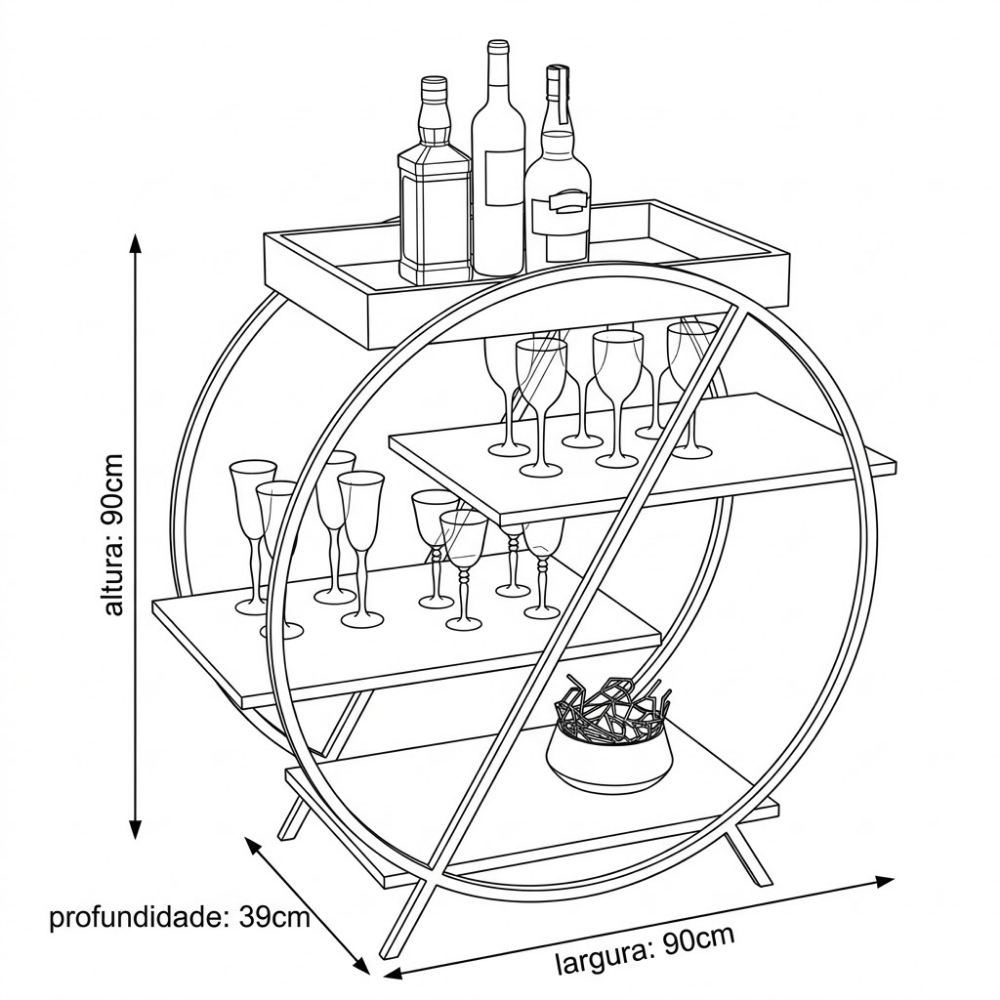 altura: 90cm

profundidade: 39cm

largura: 90cm